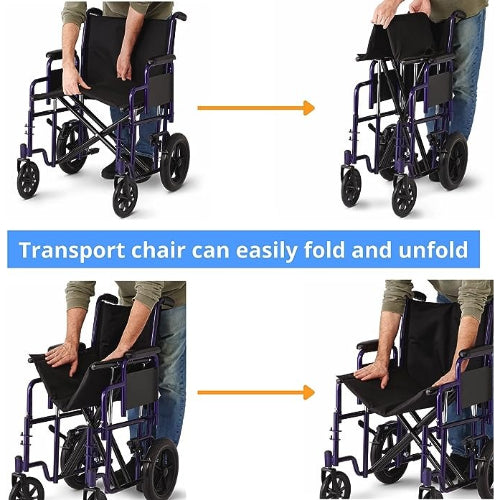 Transport chair can easily fold and unfold