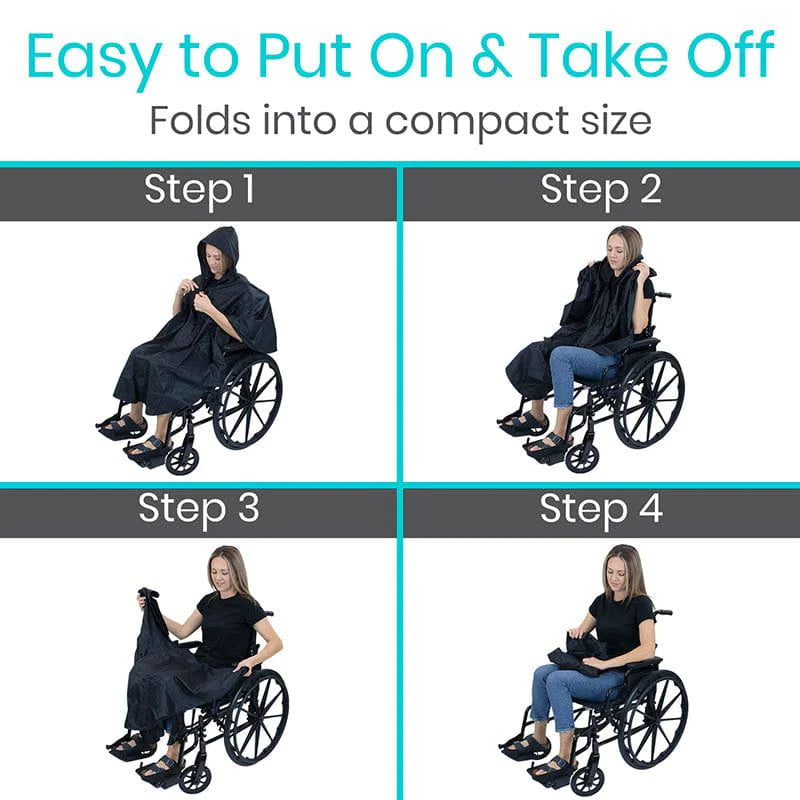 Easy to Put On & Take Off
Folds into a compact size

Step 1

Step 2

Step 3

Step 4